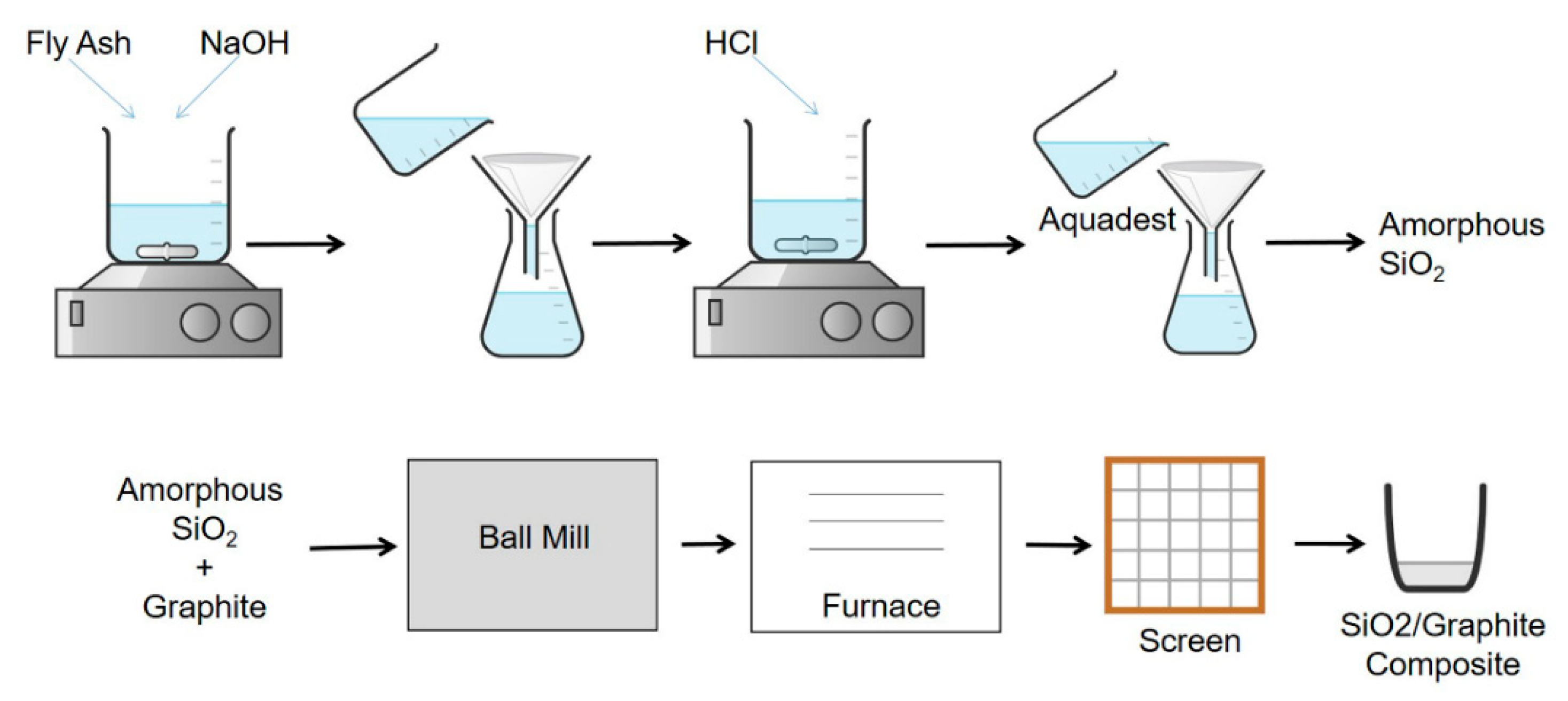 Fly Ash NaOH

HCl

Aquadest

Amorphous $SiO_2$

Amorphous $SiO_2$ + Graphite

Ball Mill

Furnace

Screen

SiO2/Graphite Composite