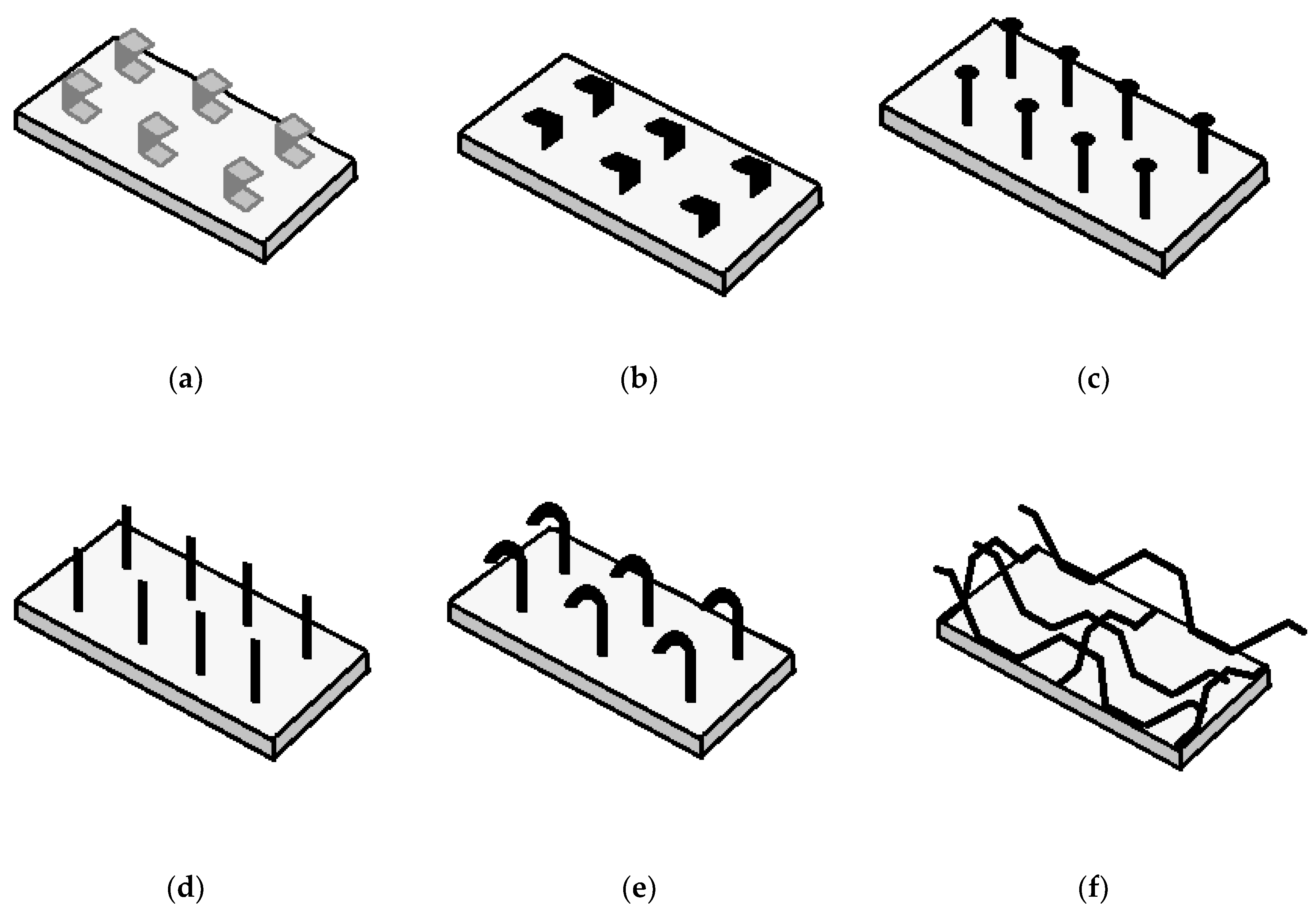 (a)

(b)

(c)

(d)

(e)

(f)