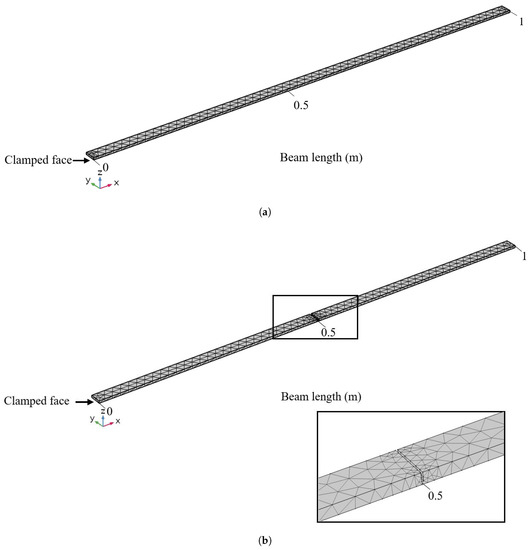 1

0.5

Clamped face

0

Beam length (m)

z
y
x

(a)

1

0.5

Clamped face

0

Beam length (m)

z
y
x

0.5

(b)