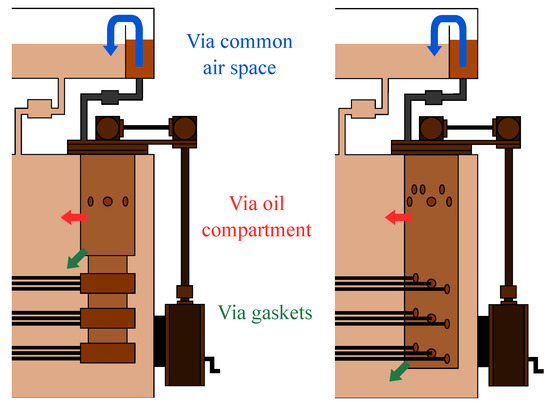 Via common air space

Via oil compartment

Via gaskets