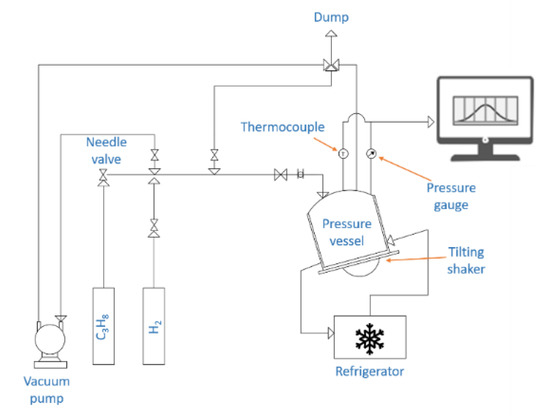 Dump

Thermocouple

Needle valve

T

Pressure gauge

Pressure vessel

Tilting shaker

$C_3H_8$

$H_2$

Refrigerator

Vacuum pump