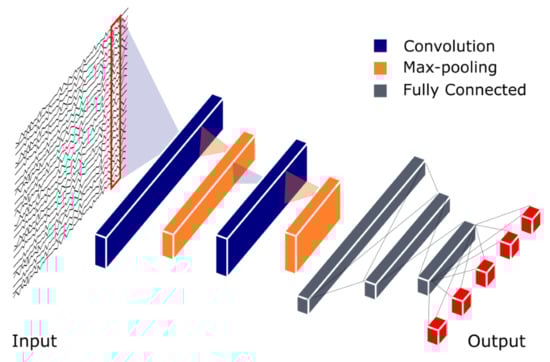 Convolution
Max-pooling
Fully Connected

Input

Output