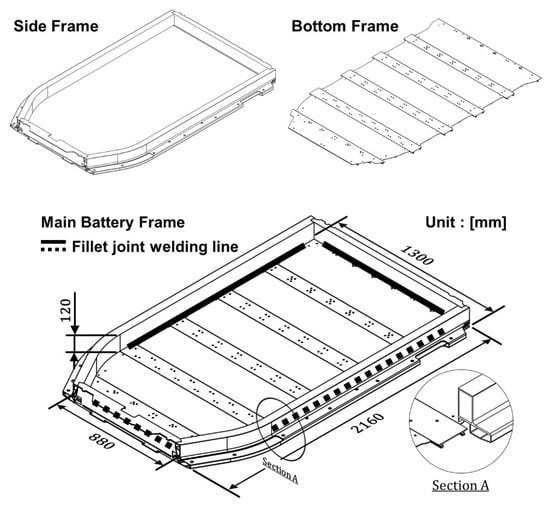 Side Frame

Bottom Frame

Main Battery Frame

Fillet joint welding line

Unit : [mm]

1300

120

880

2160

Section A

Section A