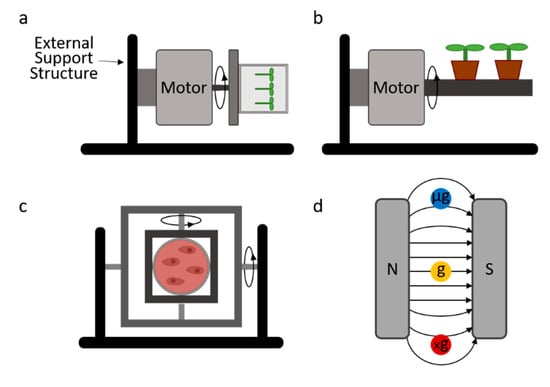 a

External Support Structure

Motor

b

Motor

c

d

μg

N

g

S

xg