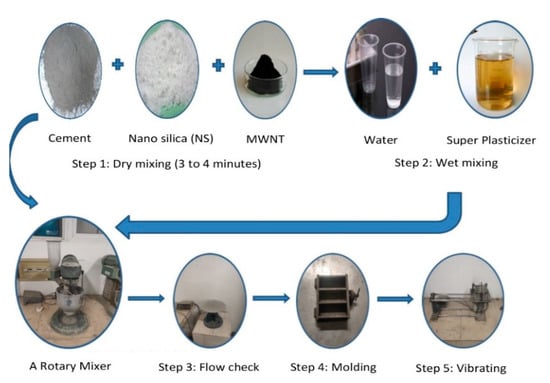 Cement

Nano silica (NS)

MWNT

Water

Super Plasticizer

Step 1: Dry mixing (3 to 4 minutes)

Step 2: Wet mixing

A Rotary Mixer

Step 3: Flow check

Step 4: Molding

Step 5: Vibrating