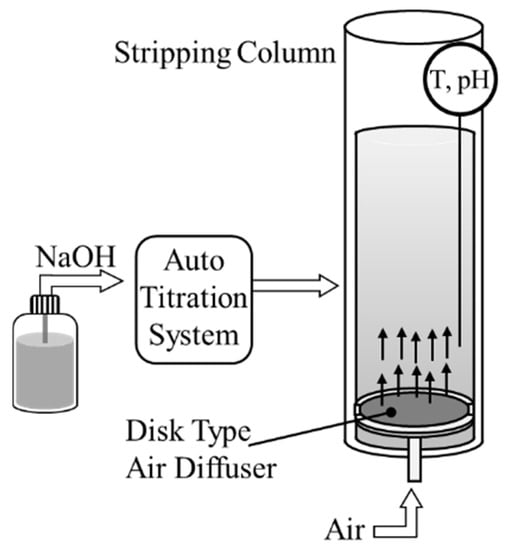 Stripping Column

T, pH

NaOH

Auto Titration System

Disk Type Air Diffuser

Air