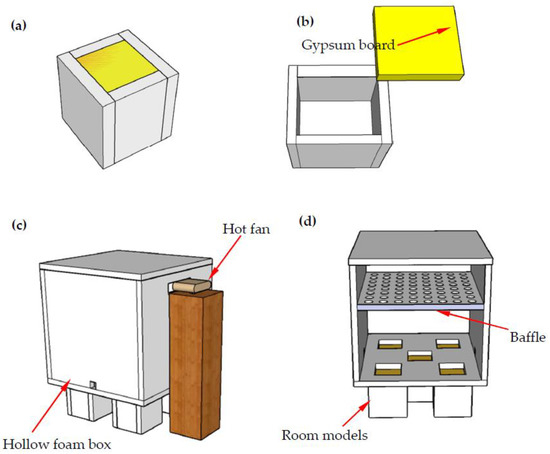 (a)

(b)

Gypsum board

(c)

Hot fan

Hollow foam box

(d)

Baffle

Room models