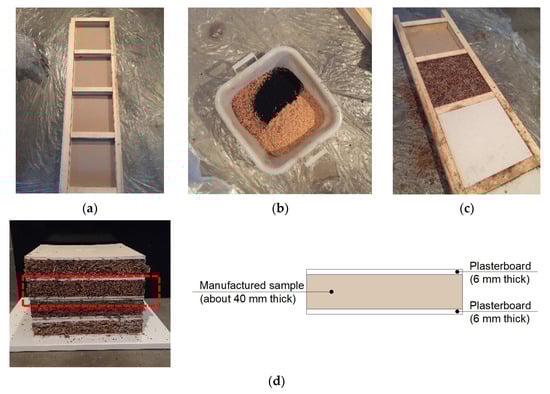 (a)

(b)

(c)

Manufactured sample
(about 40 mm thick)

Plasterboard
(6 mm thick)

Plasterboard
(6 mm thick)

(d)