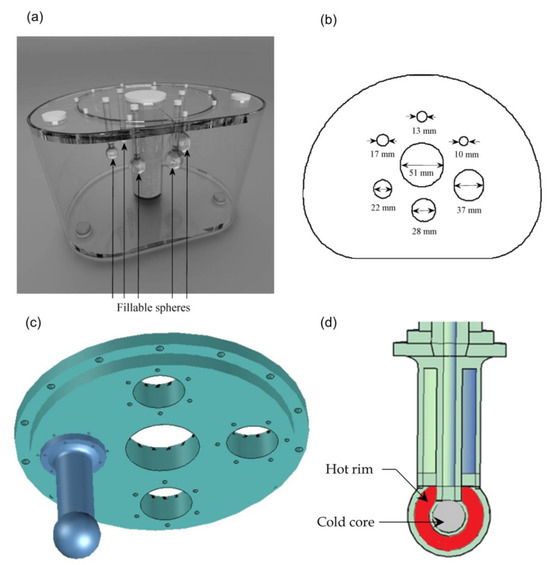 (a)

Fillable spheres

(b)

13 mm

17 mm

10 mm

51 mm

22 mm

37 mm

28 mm

(c)

(d)

Hot rim

Cold core