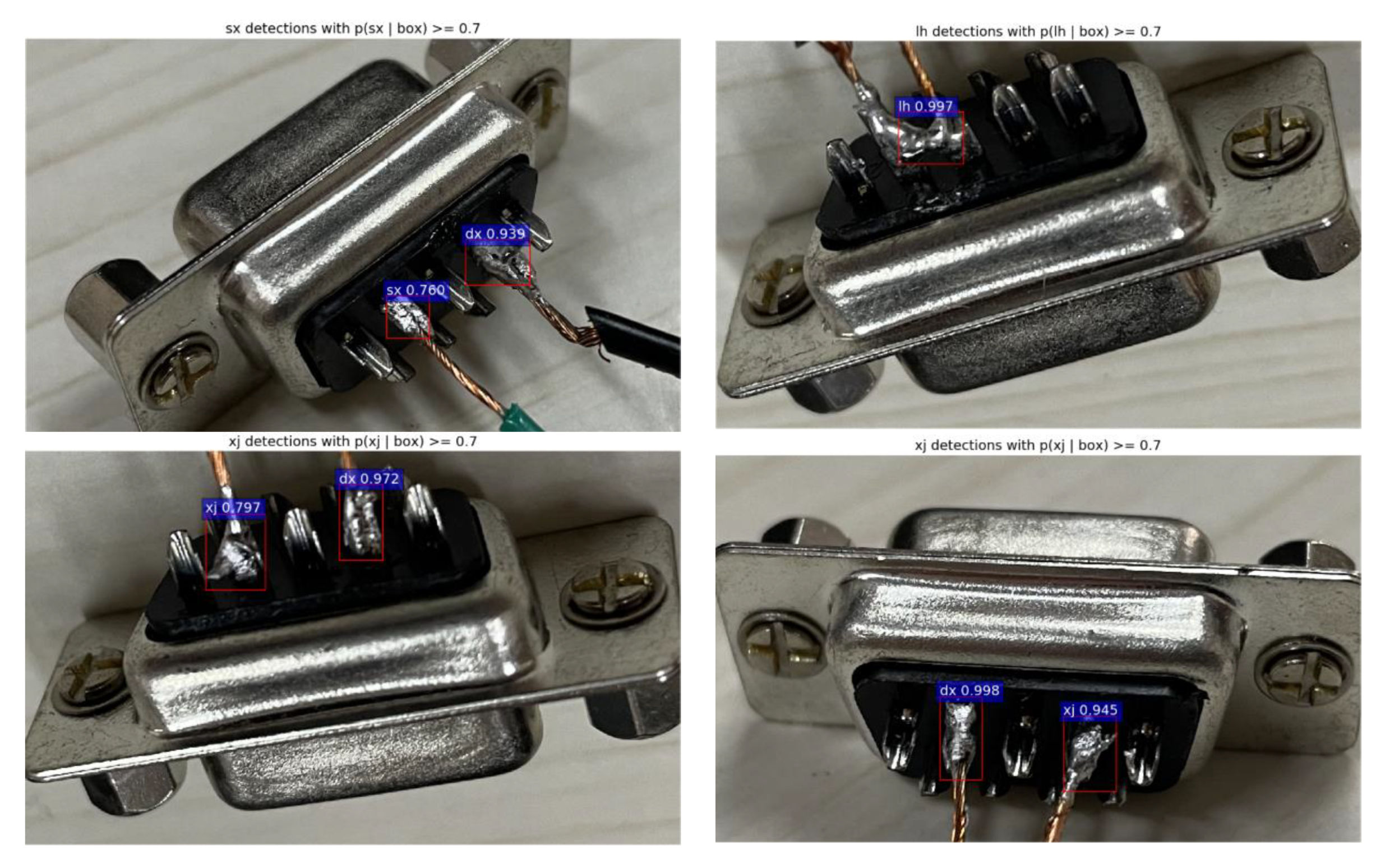 sx detections with p(sx | box) >= 0.7

dx 0.939

sx 0.760

lh detections with p(lh | box) >= 0.7

lh 0.997

xj detections with p(xj | box) >= 0.7

dx 0.972

xj 0.797

xj detections with p(xj | box) >= 0.7

dx 0.998

xj 0.945