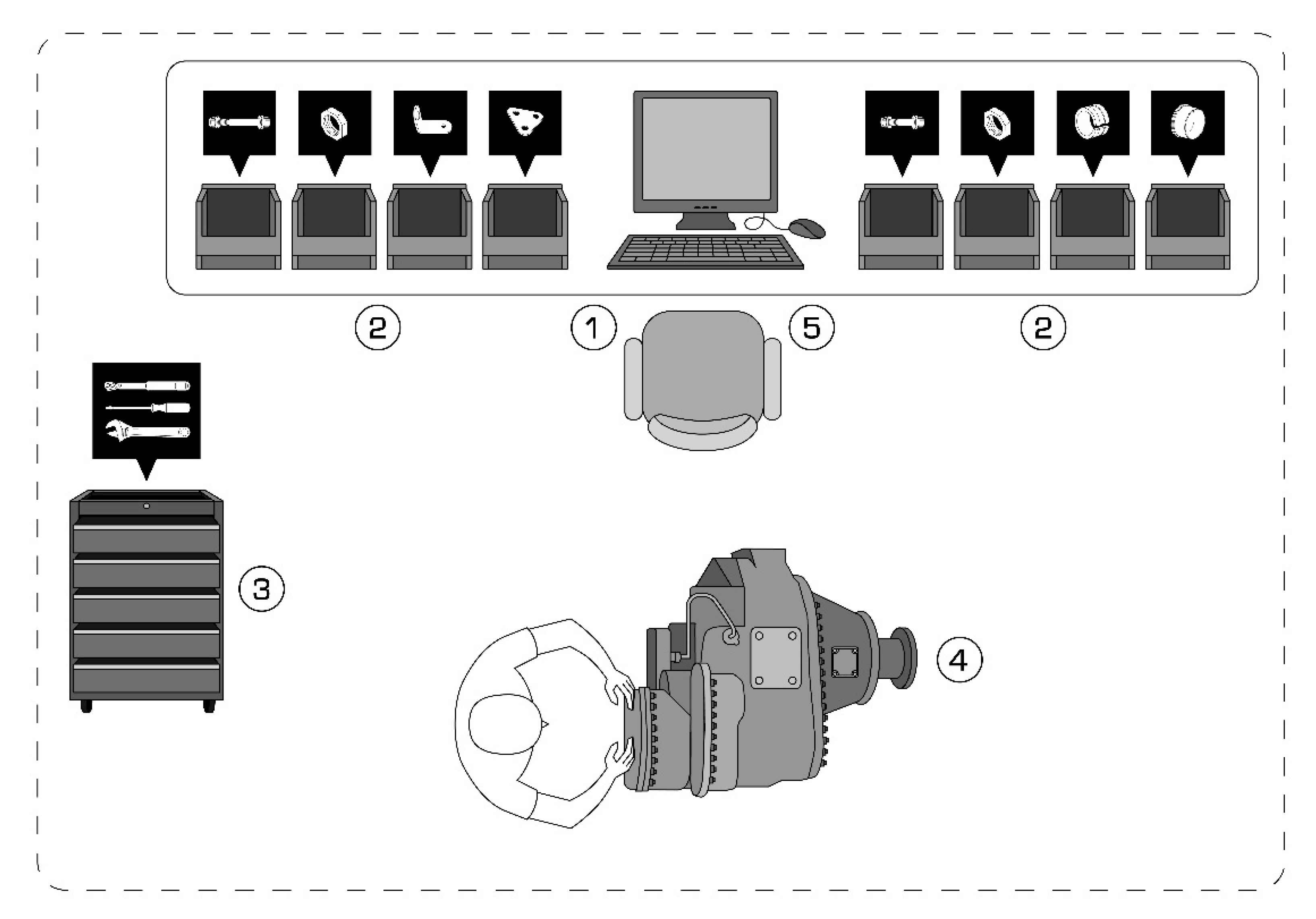 2
1
5
2
3
4