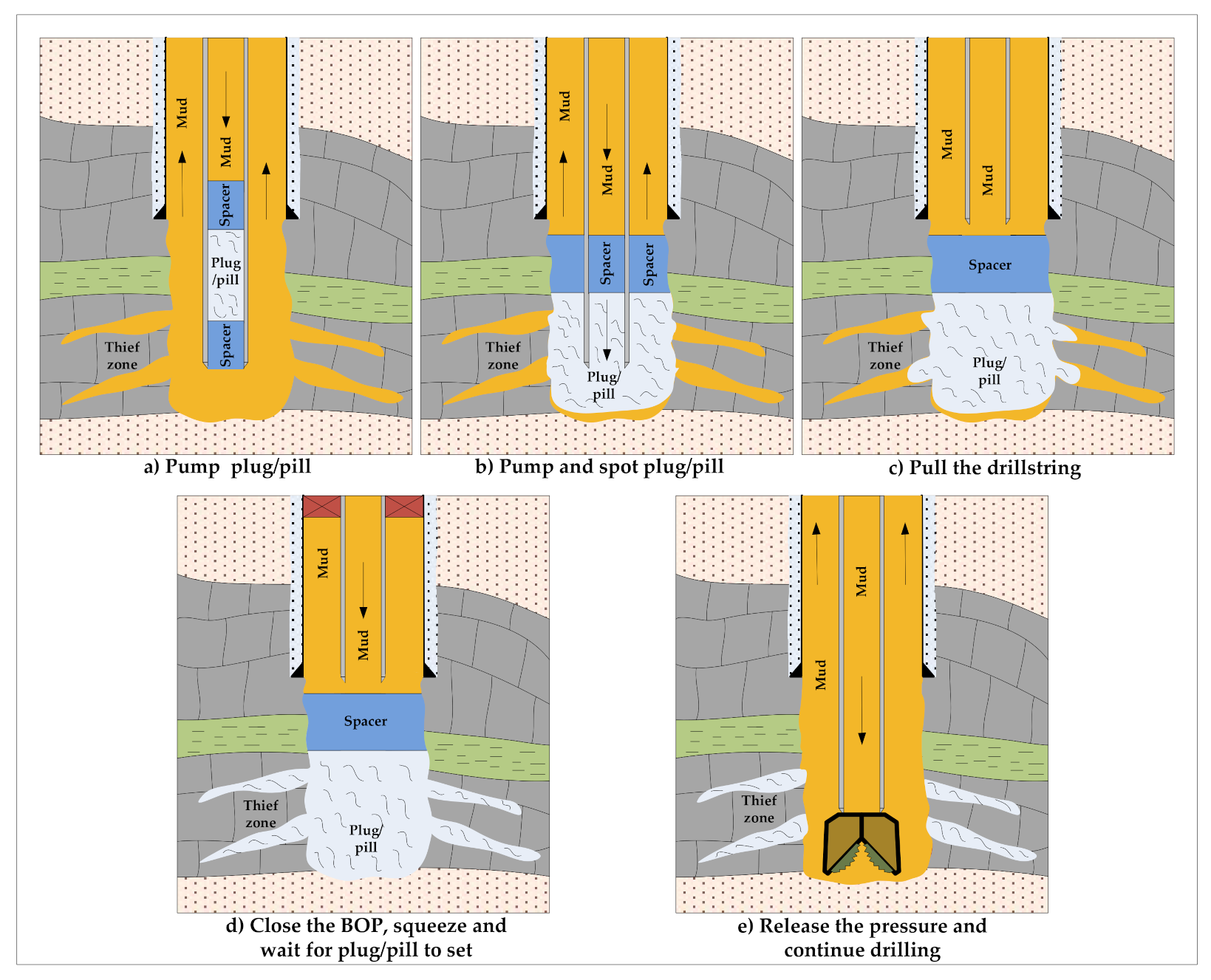 Mud
Mud
Spacer
Plug /pill
Spacer
Thief zone
a) Pump plug/pill

Mud
Mud
Spacer
Spacer
Thief zone
Plug/ pill
b) Pump and spot plug/pill

Mud
Mud
Spacer
Thief zone
Plug/ pill
c) Pull the drillstring

Mud
Mud
Spacer
Thief zone
Plug/ pill
d) Close the BOP, squeeze and wait for plug/pill to set

Mud
Mud
Thief zone
e) Release the pressure and continue drilling