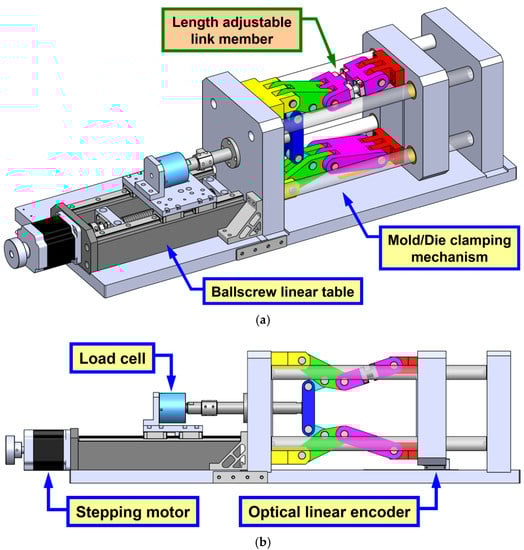 Length adjustable link member

Mold/Die clamping mechanism

Ballscrew linear table

(a)

Load cell

Stepping motor

Optical linear encoder

(b)