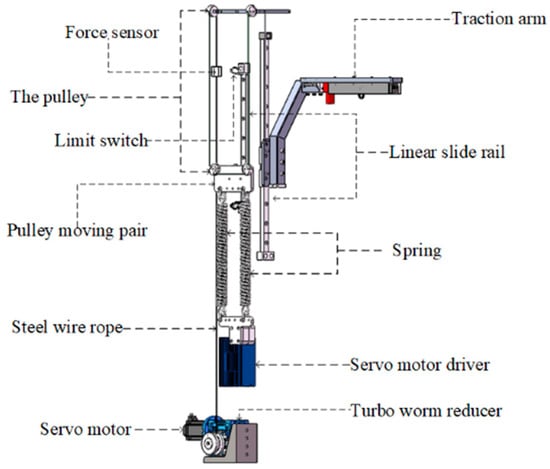 Force sensor

Traction arm

The pulley

Limit switch

Linear slide rail

Pulley moving pair

Spring

Steel wire rope

Servo motor driver

Turbo worm reducer

Servo motor