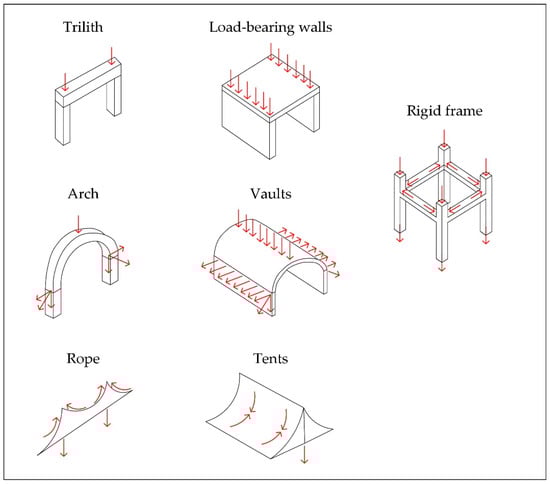 Trilith

Load-bearing walls

Rigid frame

Arch

Vaults

Rope

Tents