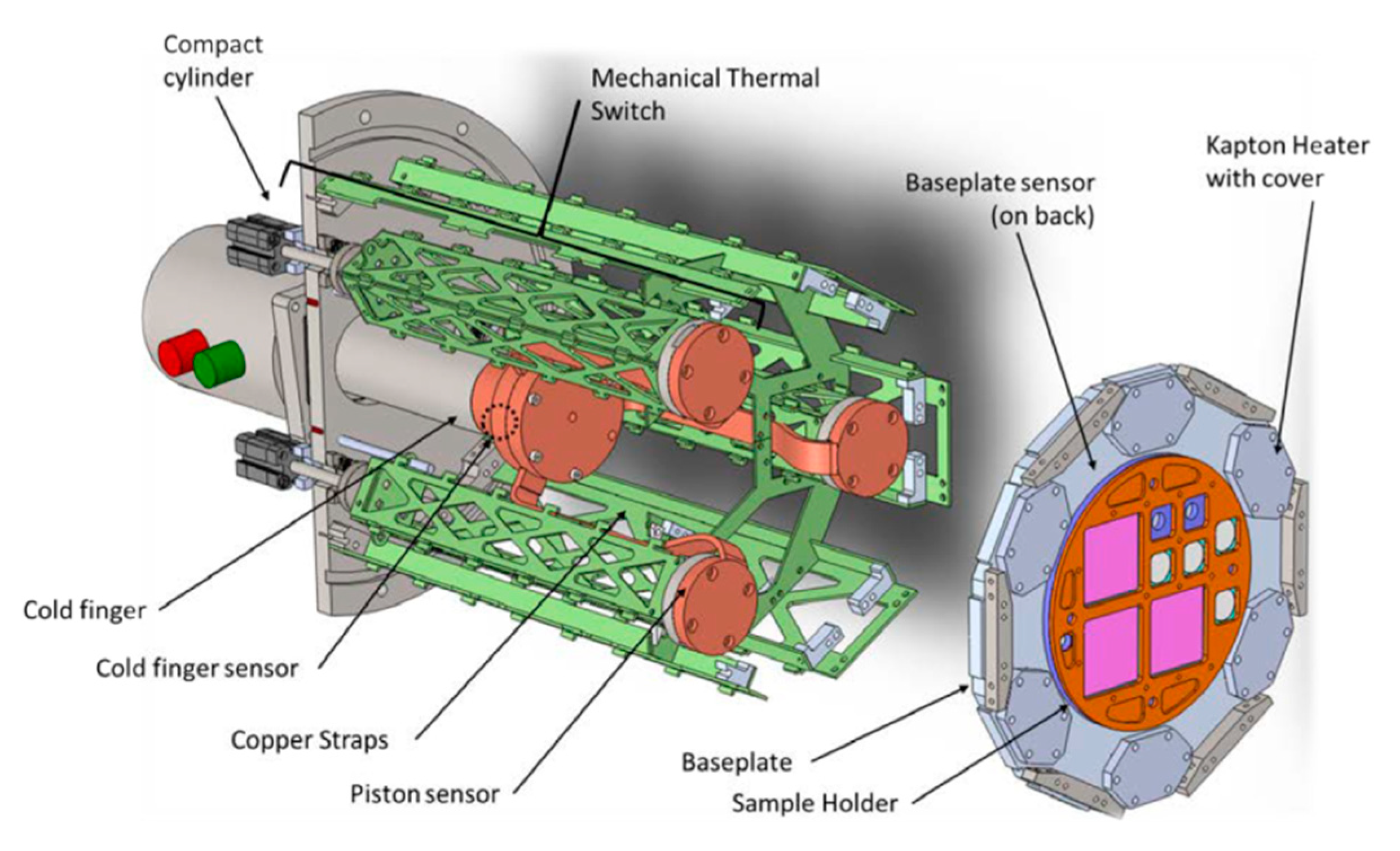 Compact cylinder

Mechanical Thermal Switch

Kapton Heater with cover

Baseplate sensor (on back)

Cold finger

Cold finger sensor

Copper Straps

Piston sensor

Baseplate

Sample Holder