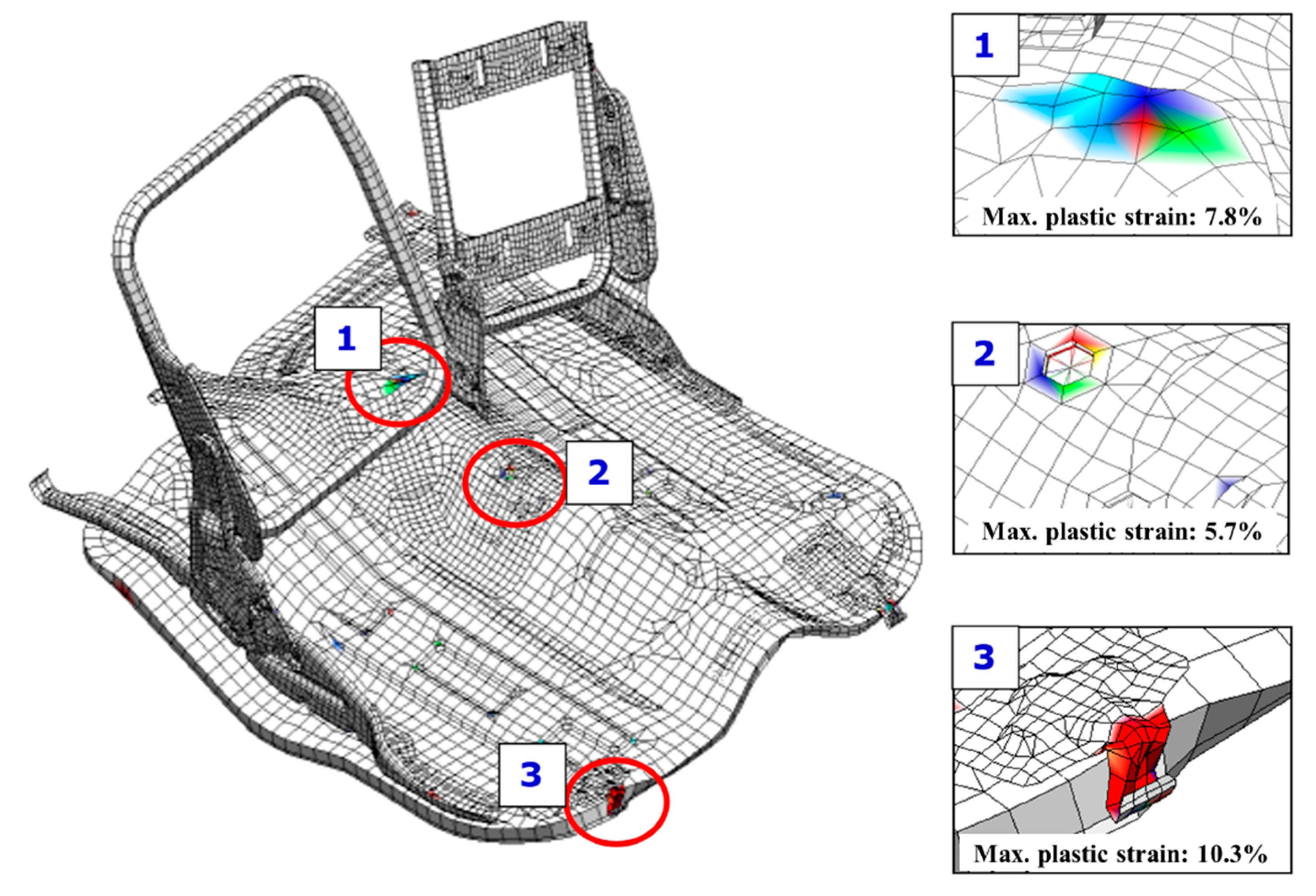 1

2

3

1

Max. plastic strain: 7.8%

2

Max. plastic strain: 5.7%

3

Max. plastic strain: 10.3%