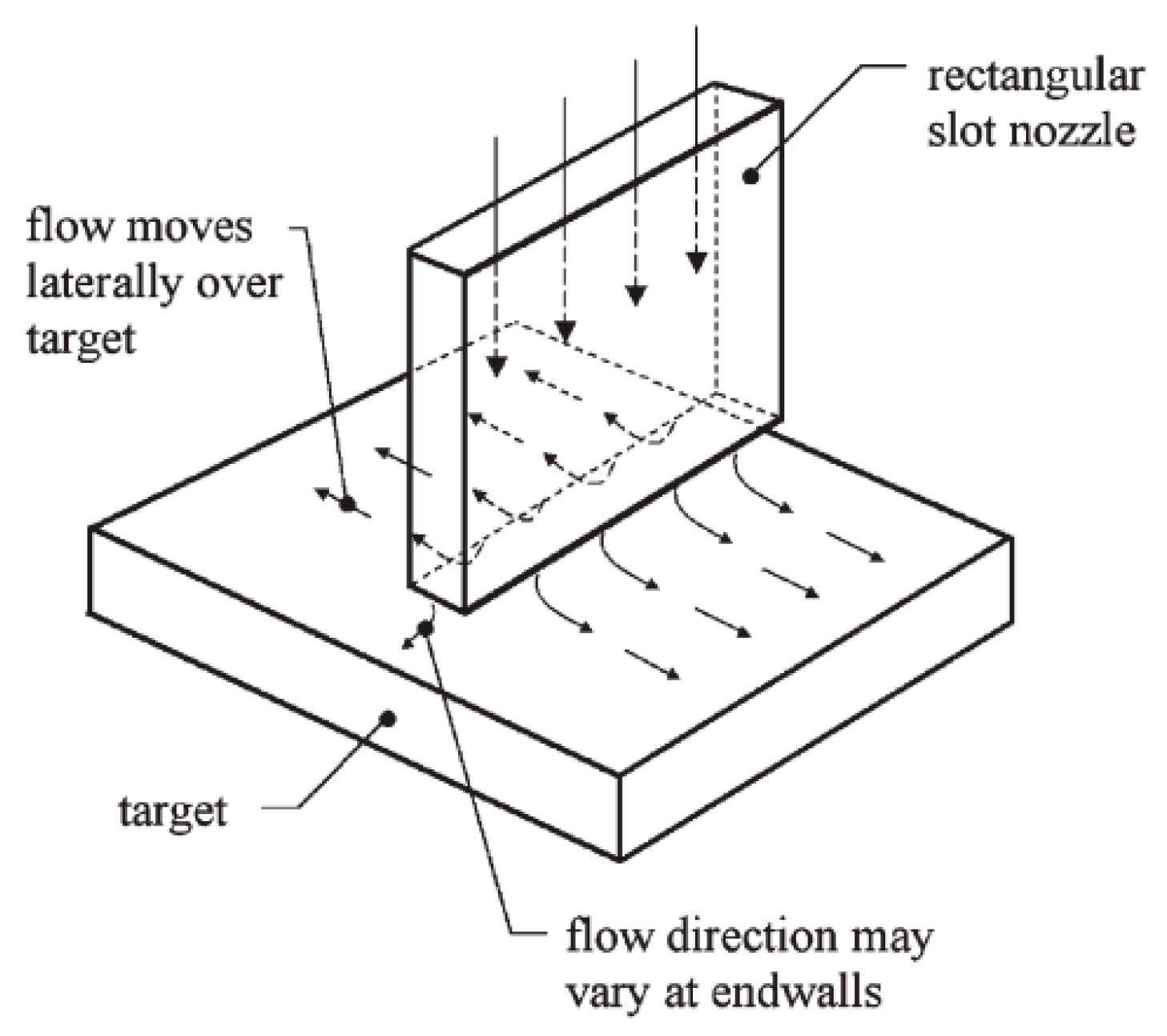 rectangular slot nozzle

flow moves laterally over target

target

flow direction may vary at endwalls