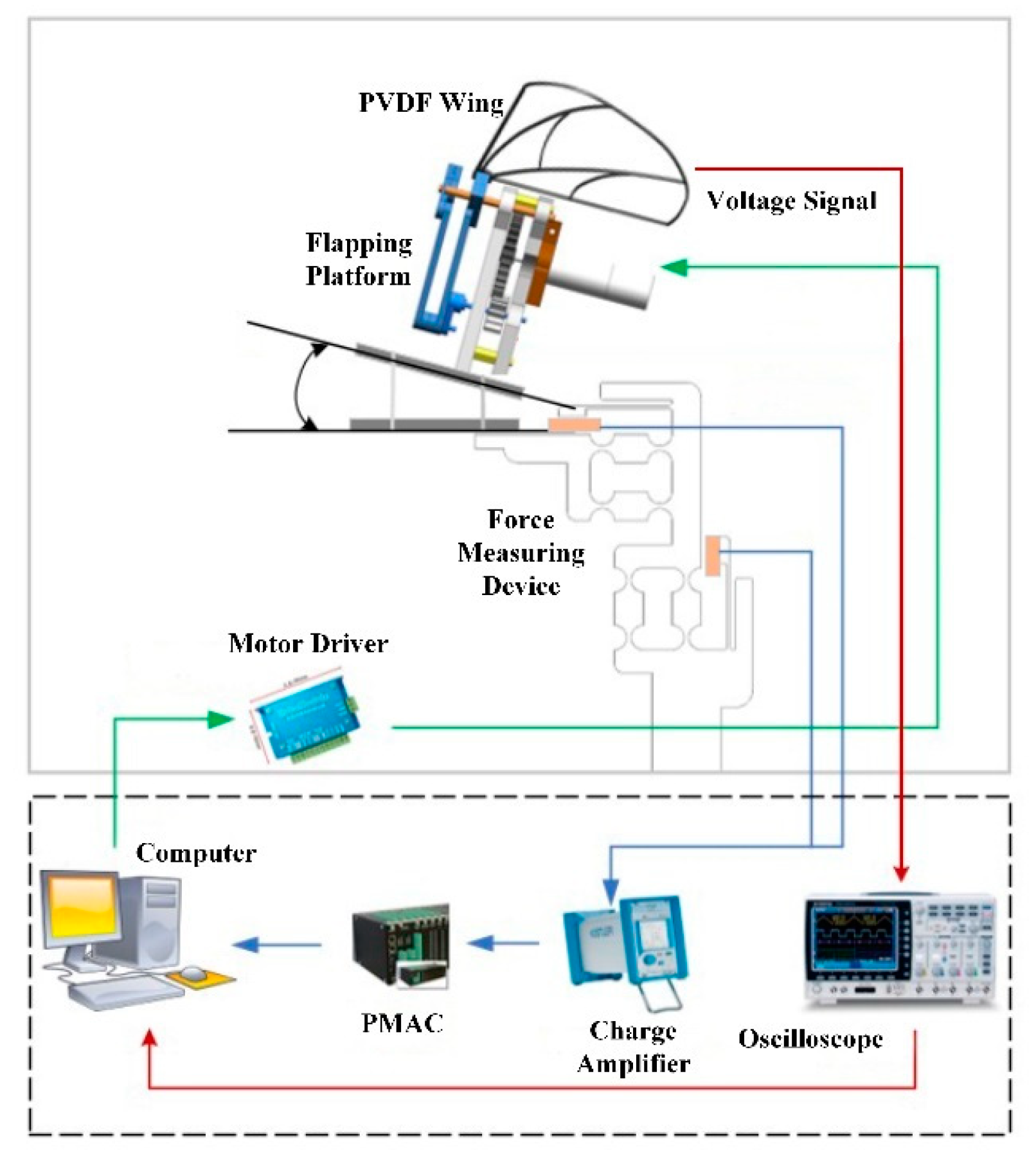 PVDF Wing

Voltage Signal

Flapping Platform

Force Measuring Device

Motor Driver

Computer

PMAC

Charge Amplifier

Oscilloscope