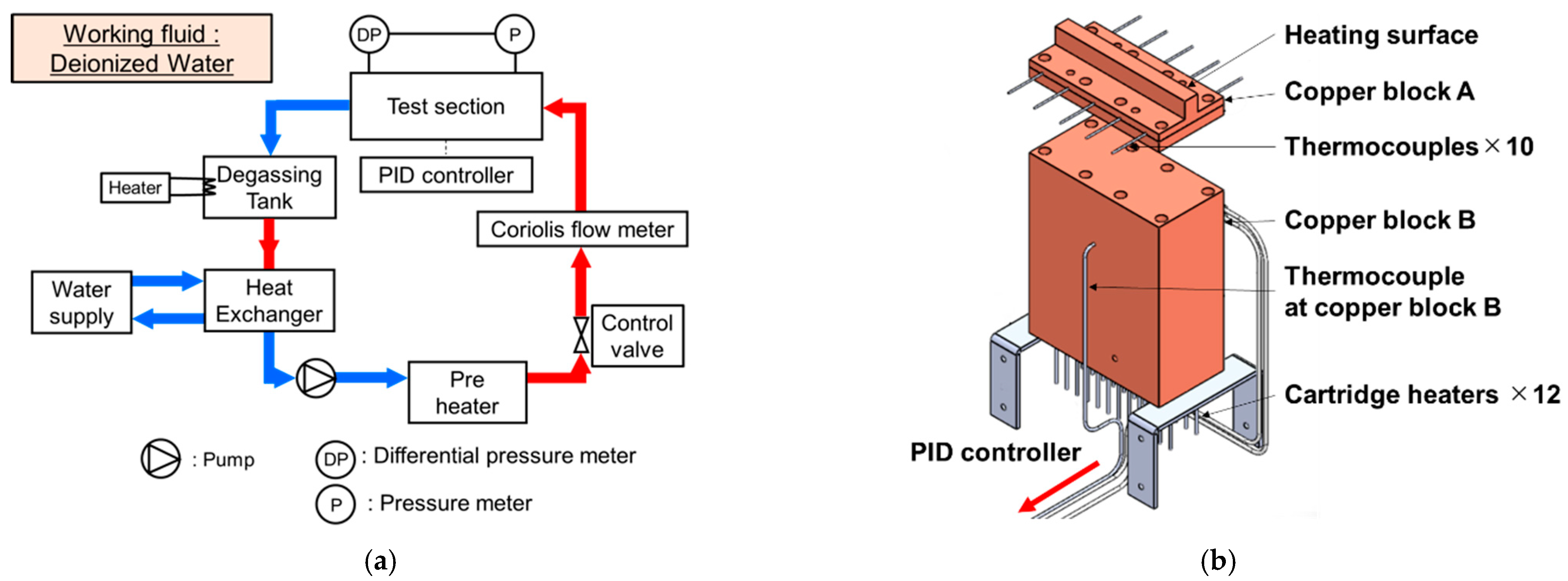 Working fluid :
Deionized Water

DP
P

Test section

PID controller

Heater

Degassing Tank

Coriolis flow meter

Water supply

Heat Exchanger

Control valve

Pre heater

: Pump

DP : Differential pressure meter

P : Pressure meter

(a)

Heating surface

Copper block A

Thermocouples × 10

Copper block B

Thermocouple at copper block B

Cartridge heaters × 12

PID controller

(b)