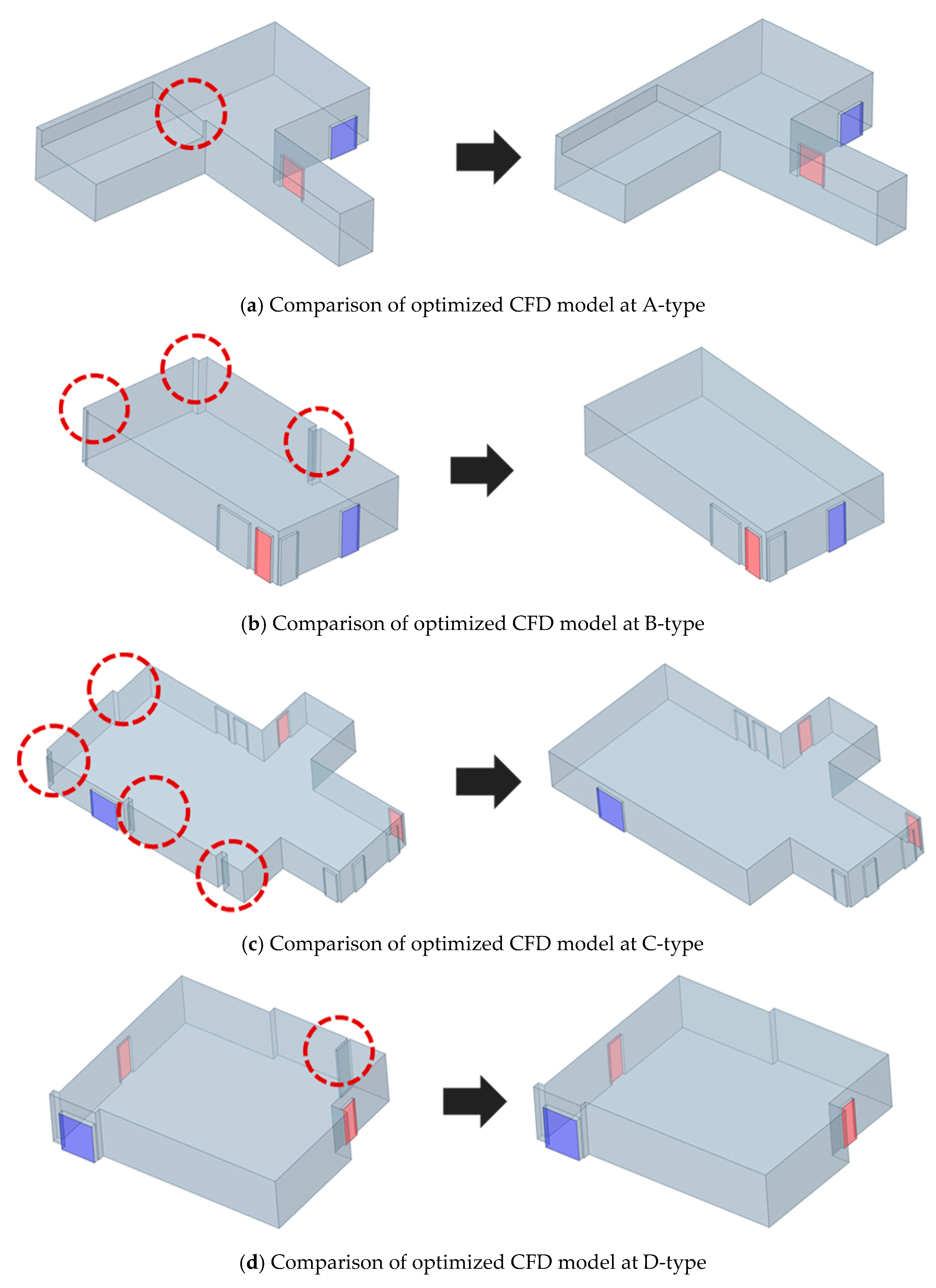 (a) Comparison of optimized CFD model at A-type

(b) Comparison of optimized CFD model at B-type

(c) Comparison of optimized CFD model at C-type

(d) Comparison of optimized CFD model at D-type