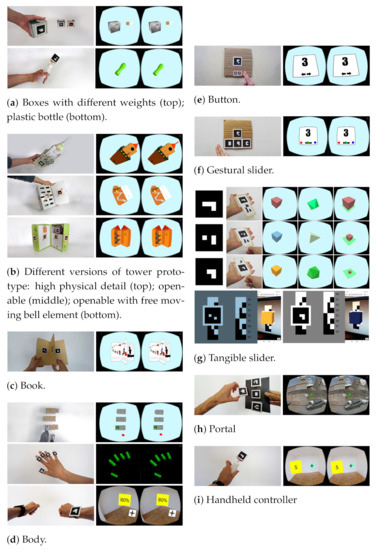 (a) Boxes with different weights (top); plastic bottle (bottom).

(b) Different versions of tower prototype: high physical detail (top); openable (middle); openable with free moving bell element (bottom).

(c) Book.

80%

80%

(d) Body.

3

3

(e) Button.

3

3

(f) Gestural slider.

(g) Tangible slider.

(h) Portal

5

5

(i) Handheld controller