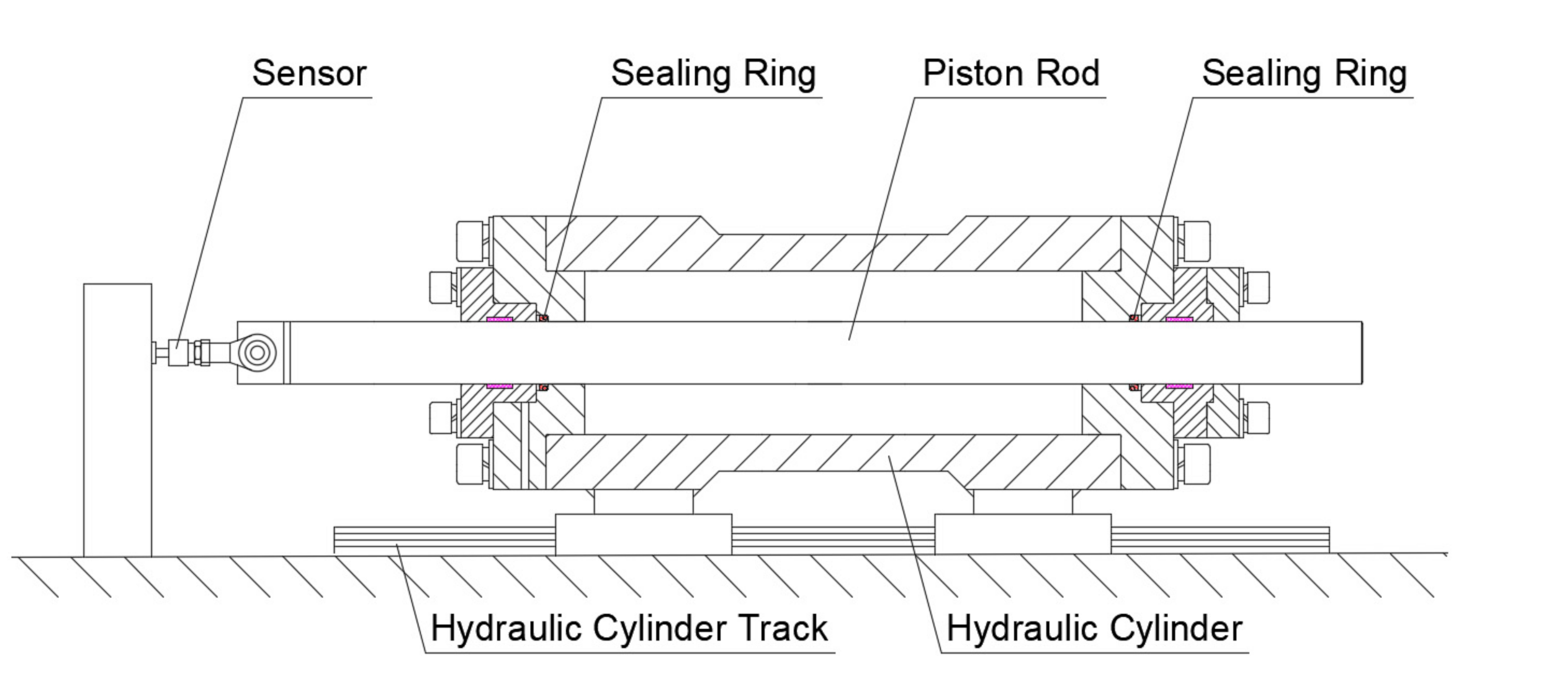 Sensor
Sealing Ring
Piston Rod
Sealing Ring
Hydraulic Cylinder Track
Hydraulic Cylinder