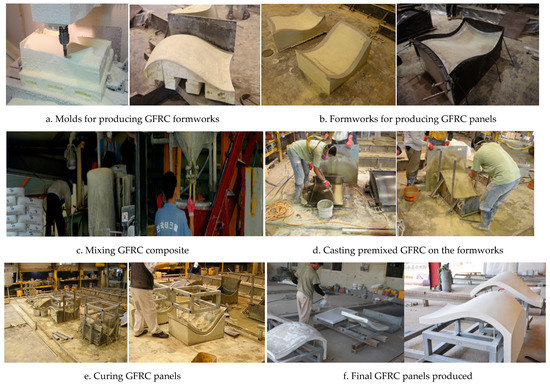 a. Molds for producing GFRC formworks

b. Formworks for producing GFRC panels

c. Mixing GFRC composite

d. Casting premixed GFRC on the formworks

e. Curing GFRC panels

f. Final GFRC panels produced