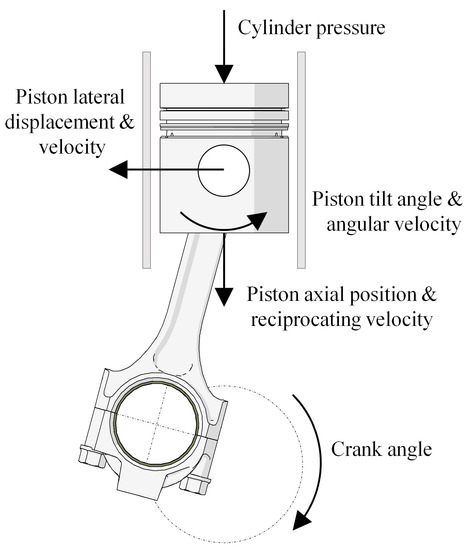 Cylinder pressure

Piston lateral displacement & velocity

Piston tilt angle & angular velocity

Piston axial position & reciprocating velocity

Crank angle