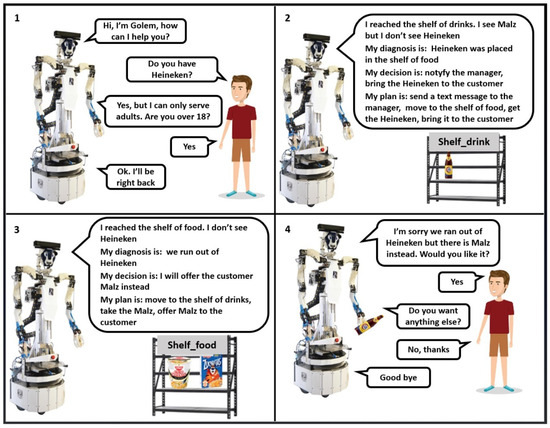 1

Hi, I'm Golem, how can I help you?

Do you have Heineken?

Yes, but I can only serve adults. Are you over 18?

Yes

Ok. I'll be right back

2

I reached the shelf of drinks. I see Malz but I don't see Heineken
My diagnosis is: Heineken was placed in the shelf of food
My decision is: notyfy the manager, bring the Heineken to the customer
My plan is: send a text message to the manager, move to the shelf of food, get the Heineken, bring it to the customer

Shelf_drink

3

I reached the shelf of food. I don't see Heineken
My diagnosis is: we run out of Heineken
My decision is: I will offer the customer Malz instead
My plan is: move to the shelf of drinks, take the Malz, offer Malz to the customer

Shelf_food

4

I'm sorry we ran out of Heineken but there is Malz instead. Would you like it?

Yes

Do you want anything else?

No, thanks

Good bye