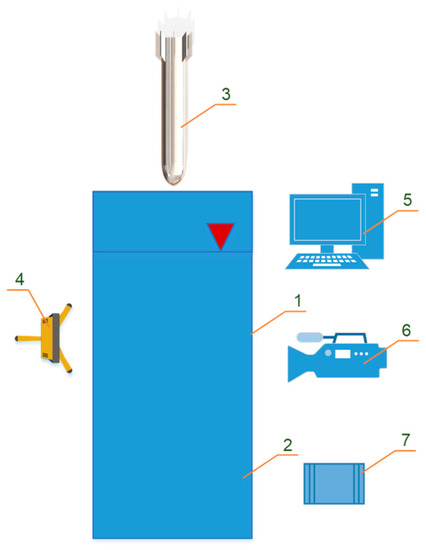 3
5
4
1
6
2
7