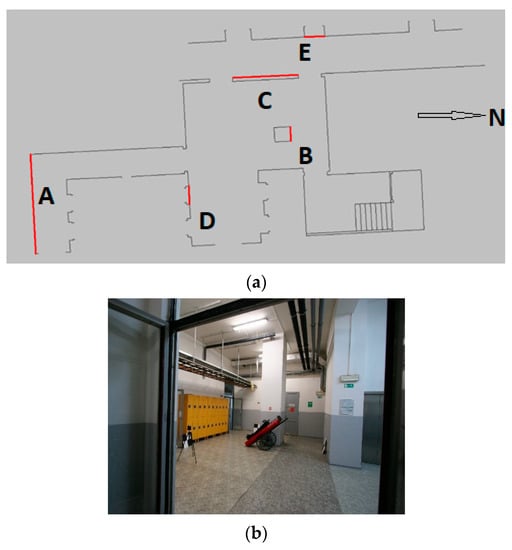 E

C

N

B

A

D

(a)

(b)