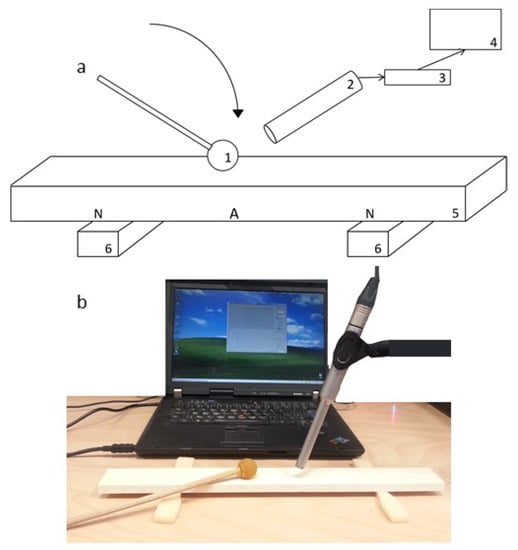 a

4

2

3

1

N

A

N

5

6

6

b