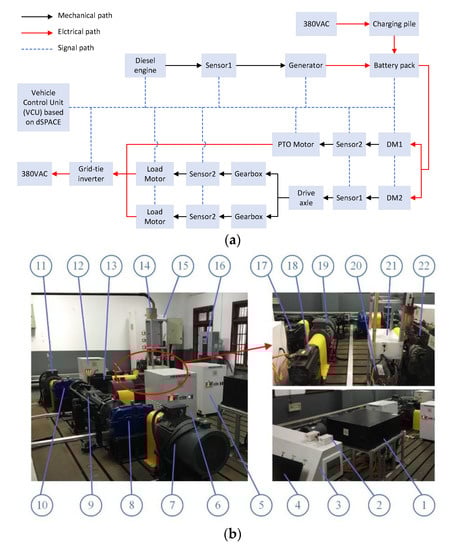 Mechanical path
Elctrical path
Signal path

380VAC
Charging pile
Diesel engine
Sensor1
Generator
Battery pack
Vehicle Control Unit (VCU) based on dSPACE
PTO Motor
Sensor2
DM1
380VAC
Grid-tie inverter
Load Motor
Sensor2
Gearbox
Drive axle
Sensor1
DM2
Load Motor
Sensor2
Gearbox

(a)

11 12 13 14 15 16 17 18 19 20 21 22

10 9 8 7 6 5 4 3 2 1

(b)