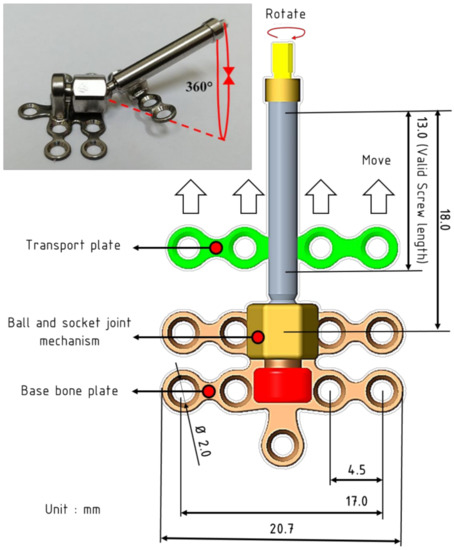 360°

Rotate

Move

13.0 (Valid Screw length)

18.0

Transport plate

Ball and socket joint mechanism

Base bone plate

ø 2.0

4.5

17.0

20.7

Unit : mm