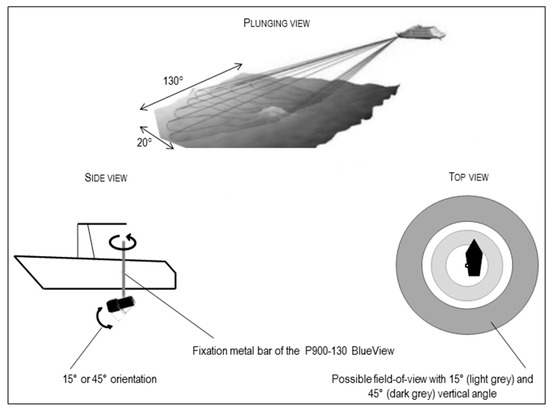 PLUNGING VIEW

130°

20°

SIDE VIEW

TOP VIEW

Fixation metal bar of the P900-130 BlueView

15° or 45° orientation

Possible field-of-view with 15° (light grey) and 45° (dark grey) vertical angle