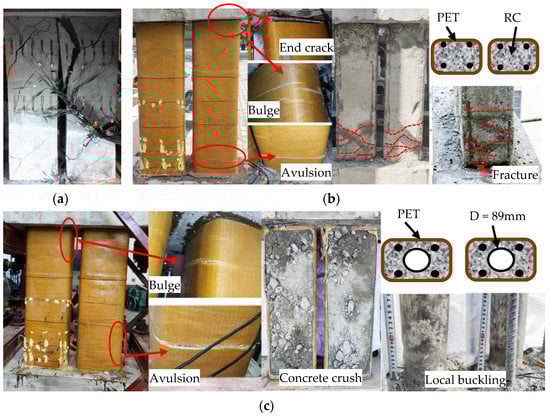 End crack

Bulge

Avulsion

PET

RC

Fracture

(a)

(b)

Bulge

Avulsion

Concrete crush

PET

D = 89mm

Local buckling

(c)