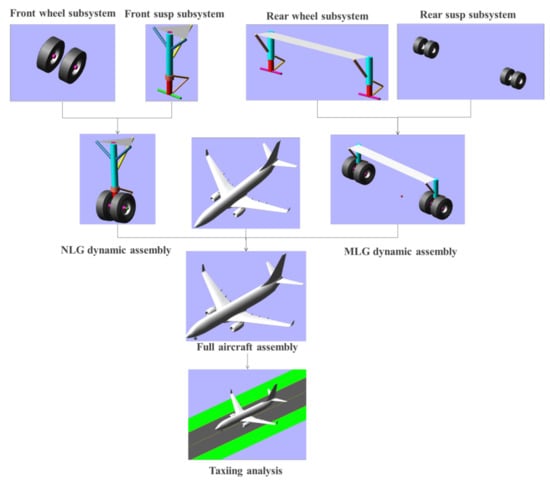 Front wheel subsystem
Front susp subsystem
Rear wheel subsystem
Rear susp subsystem

NLG dynamic assembly
MLG dynamic assembly

Full aircraft assembly

Taxiing analysis