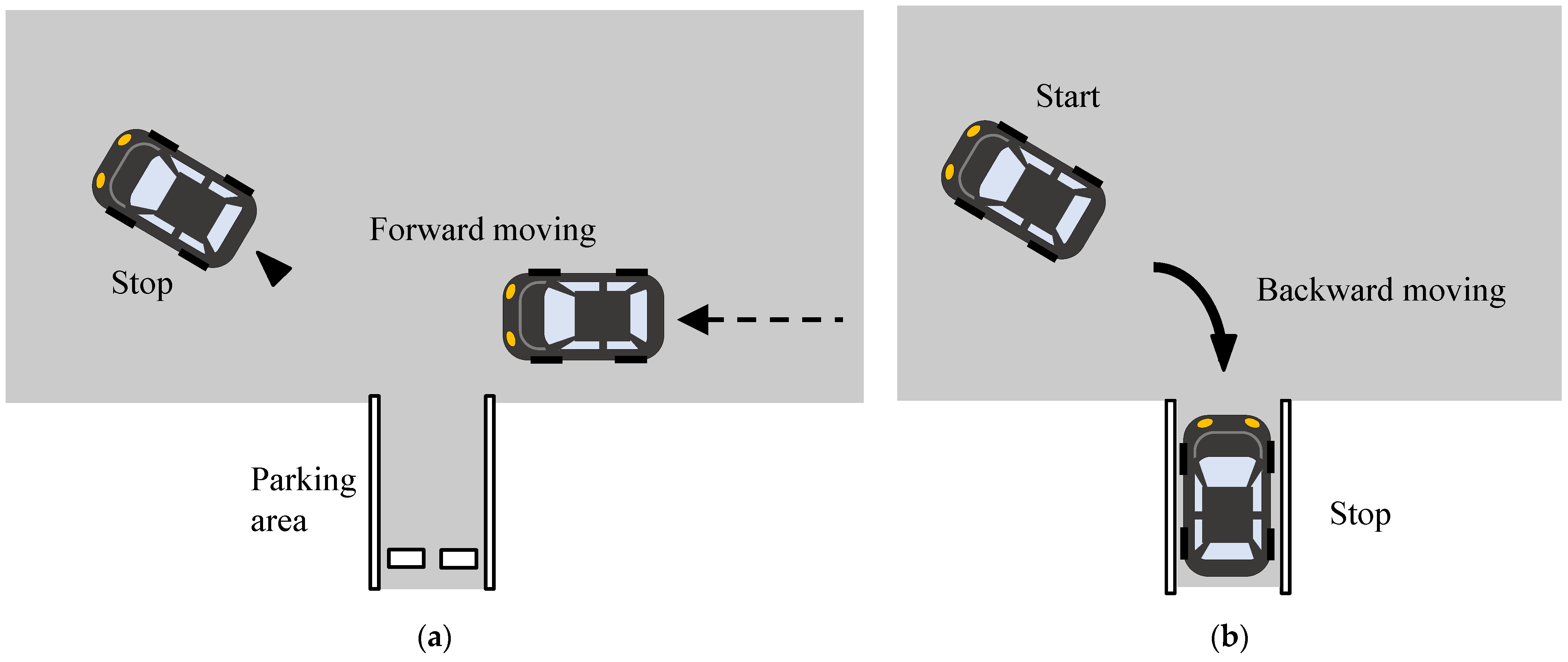 Forward moving

Stop

Parking area

(a)

Start

Backward moving

Stop

(b)