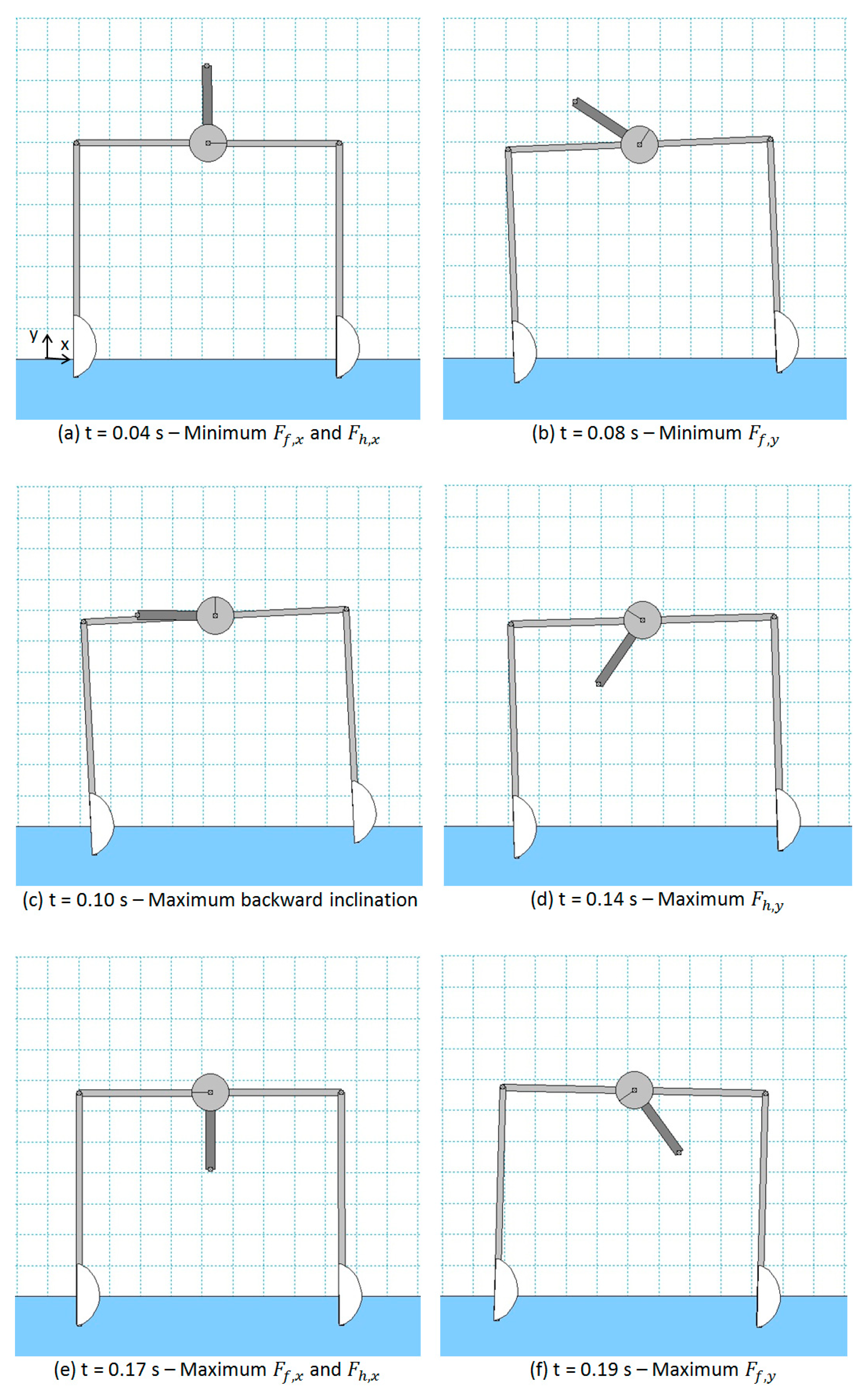 y
x

(a) t = 0.04 s – Minimum $F_{f,x}$ and $F_{h,x}$

(b) t = 0.08 s – Minimum $F_{f,y}$

(c) t = 0.10 s – Maximum backward inclination

(d) t = 0.14 s – Maximum $F_{h,y}$

(e) t = 0.17 s – Maximum $F_{f,x}$ and $F_{h,x}$

(f) t = 0.19 s – Maximum $F_{f,y}$