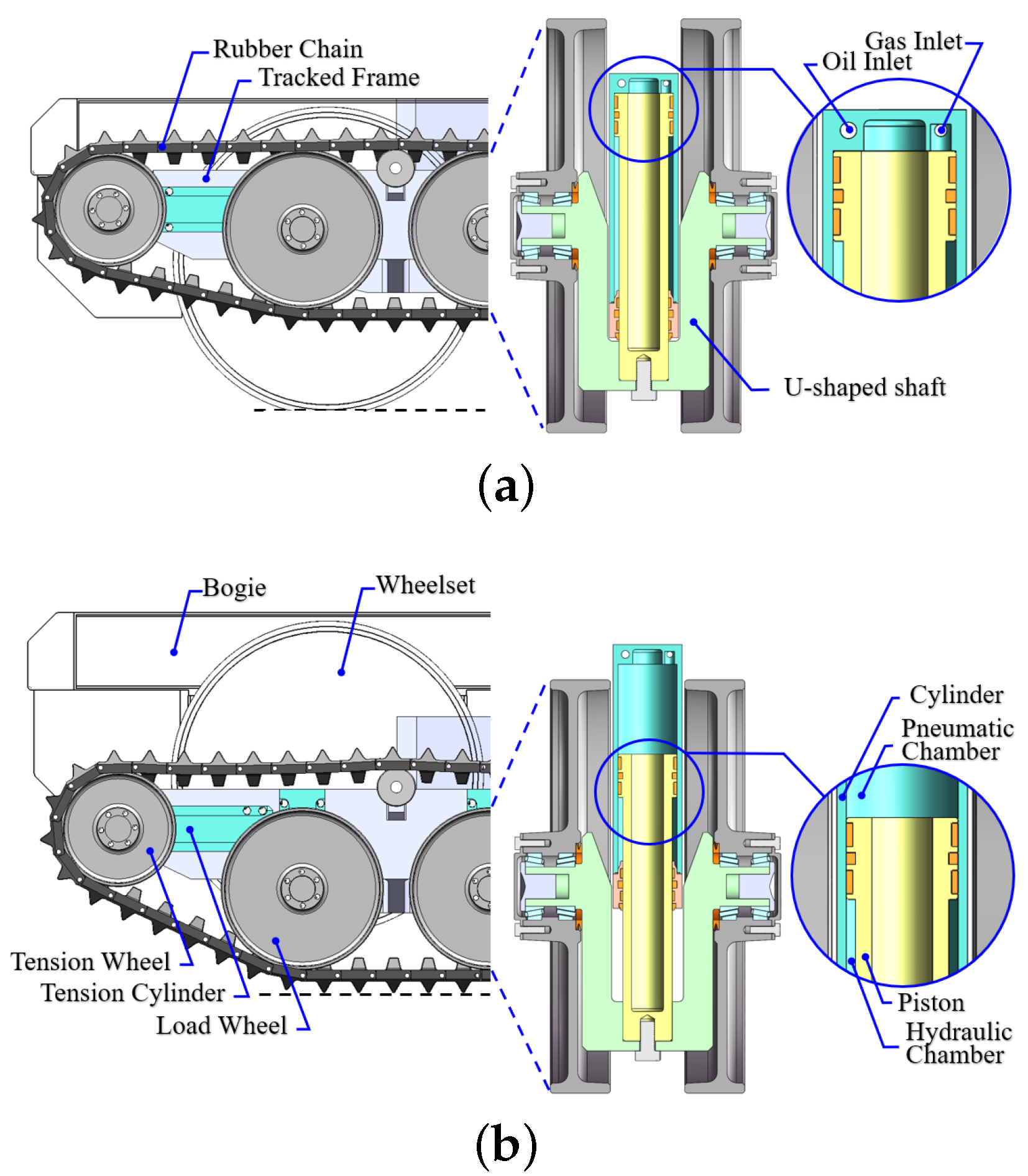 Rubber Chain
Tracked Frame
Gas Inlet
Oil Inlet
U-shaped shaft
(a)
Bogie
Wheelset
Cylinder
Pneumatic Chamber
Tension Wheel
Tension Cylinder
Load Wheel
Piston
Hydraulic Chamber
(b)