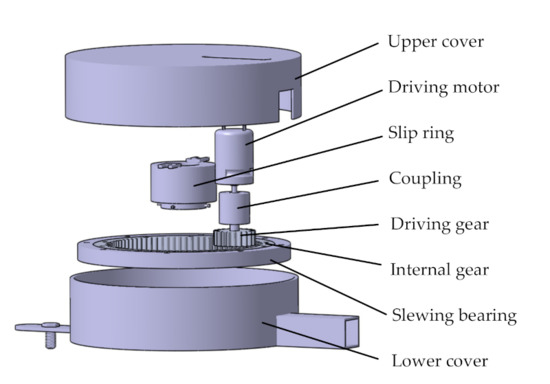 Upper cover
Driving motor
Slip ring
Coupling
Driving gear
Internal gear
Slewing bearing
Lower cover