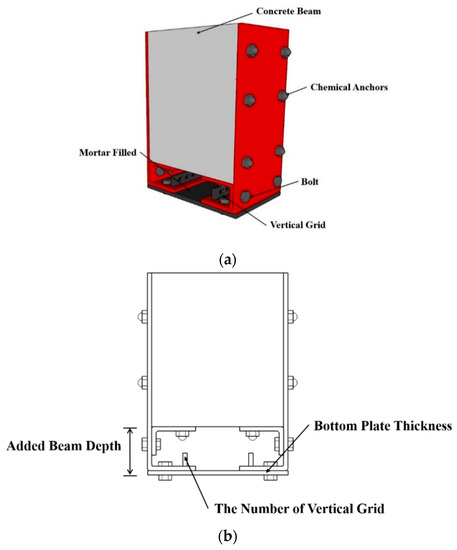 Concrete Beam

Chemical Anchors

Mortar Filled

Bolt

Vertical Grid

(a)

Bottom Plate Thickness

Added Beam Depth

The Number of Vertical Grid

(b)