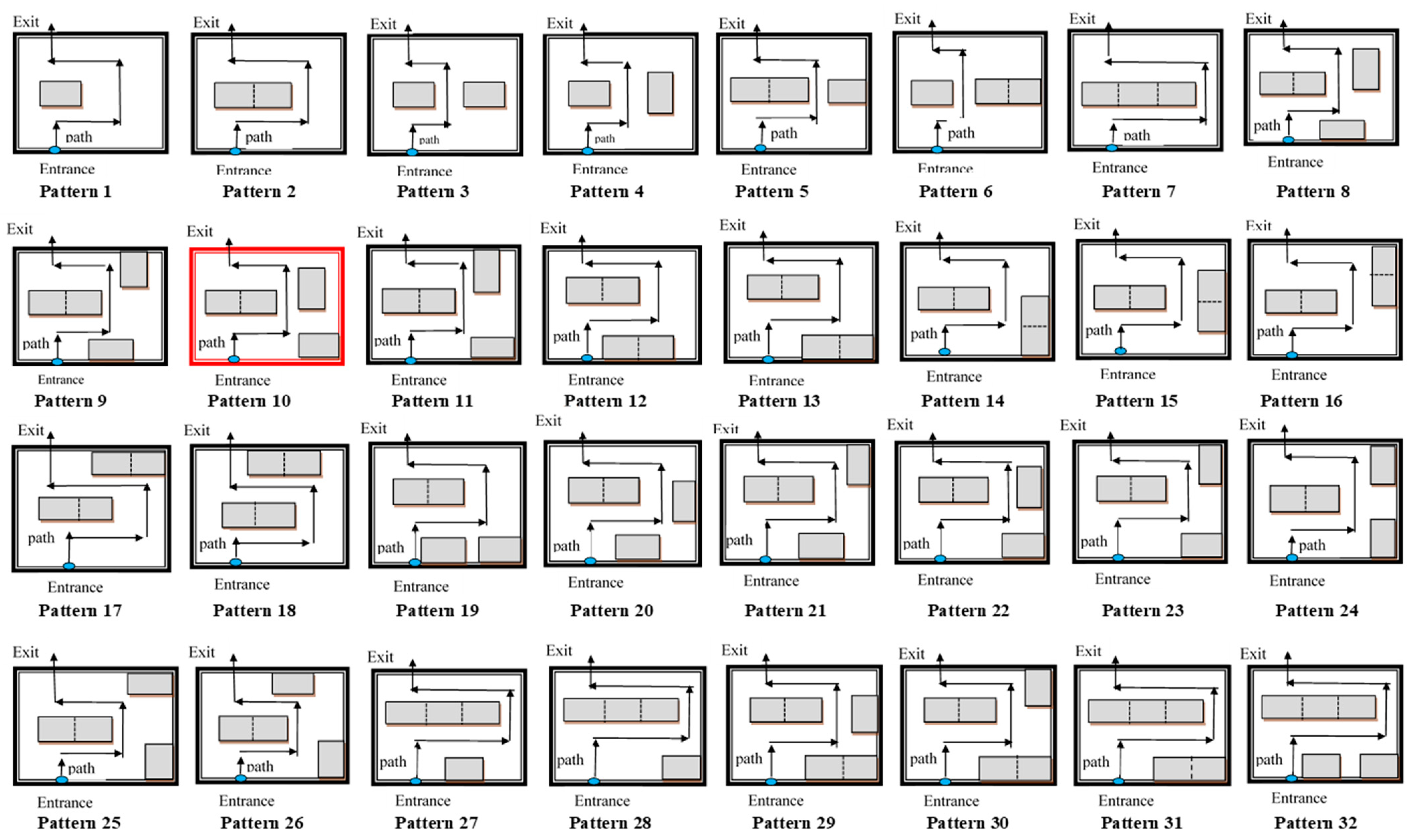 Exit
path
Entrance
Pattern 1

Exit
path
Entrance
Pattern 2

Exit
path
Entrance
Pattern 3

Exit
path
Entrance
Pattern 4

Exit
path
Entrance
Pattern 5

Exit
path
Entrance
Pattern 6

Exit
path
Entrance
Pattern 7

Exit
path
Entrance
Pattern 8

Exit
path
Entrance
Pattern 9

Exit
path
Entrance
Pattern 10

Exit
path
Entrance
Pattern 11

Exit
path
Entrance
Pattern 12

Exit
path
Entrance
Pattern 13

Exit
path
Entrance
Pattern 14

Exit
path
Entrance
Pattern 15

Exit
path
Entrance
Pattern 16

Exit
path
Entrance
Pattern 17

Exit
path
Entrance
Pattern 18

Exit
path
Entrance
Pattern 19

Exit
path
Entrance
Pattern 20

Exit
path
Entrance
Pattern 21

Exit
path
Entrance
Pattern 22

Exit
path
Entrance
Pattern 23

Exit
path
Entrance
Pattern 24

Exit
path
Entrance
Pattern 25

Exit
path
Entrance
Pattern 26

Exit
path
Entrance
Pattern 27

Exit
path
Entrance
Pattern 28

Exit
path
Entrance
Pattern 29

Exit
path
Entrance
Pattern 30

Exit
path
Entrance
Pattern 31

Exit
path
Entrance
Pattern 32