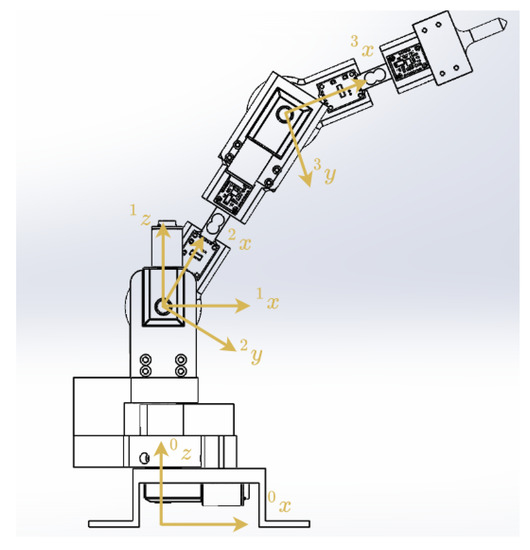 $^3x$

$^3y$

$^1z$

$^2x$

$^1x$

$^2y$

$^0z$

$^0x$