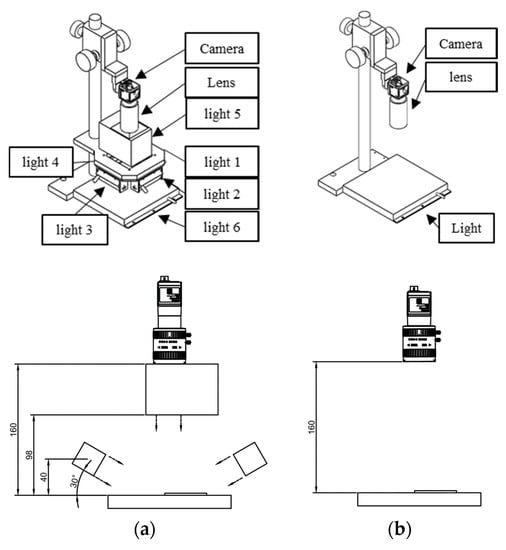 Camera
Lens
light 5
light 4
light 1
light 2
light 3
light 6

Camera
lens
Light

160
98
40
30°

160

(a)

(b)