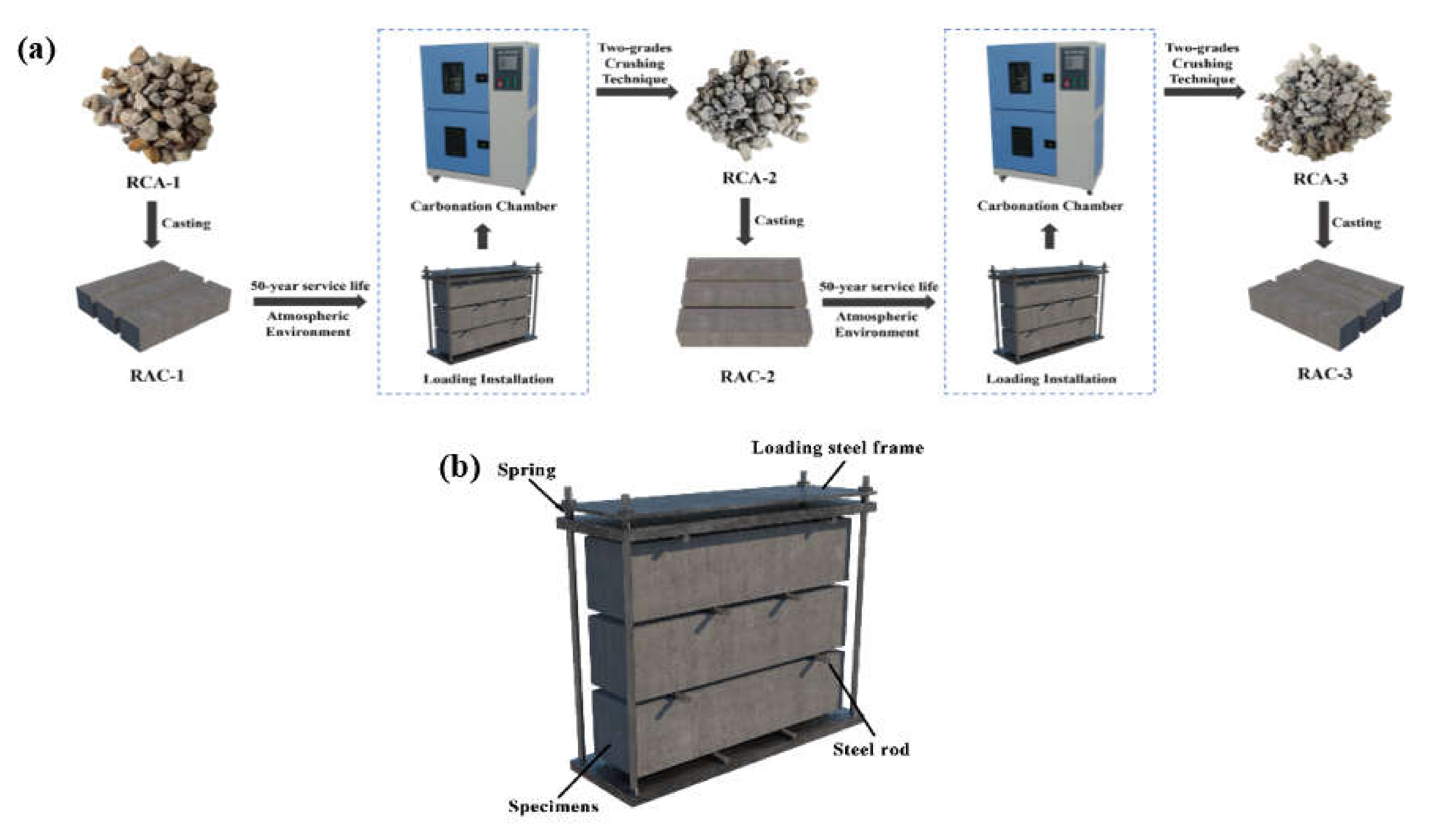 (a)

RCA-1

Casting

RAC-1

50-year service life

Atmospheric Environment

Carbonation Chamber

Loading Installation

Two-grades Crushing Technique

RCA-2

Casting

RAC-2

50-year service life

Atmospheric Environment

Carbonation Chamber

Loading Installation

Two-grades Crushing Technique

RCA-3

Casting

RAC-3

(b)

Spring

Loading steel frame

Steel rod

Specimens