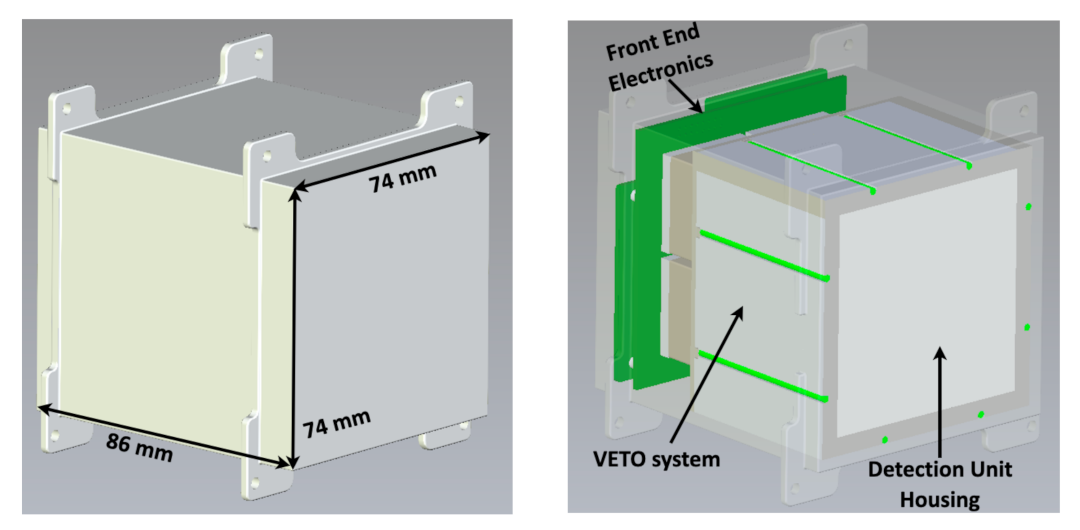 74 mm

74 mm

86 mm

Front End Electronics

VETO system

Detection Unit Housing