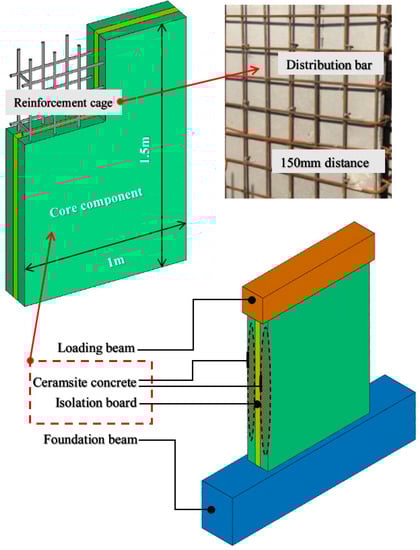 Reinforcement cage

Distribution bar

150mm distance

1.5m

Core component

1m

Loading beam

Ceramsite concrete

Isolation board

Foundation beam