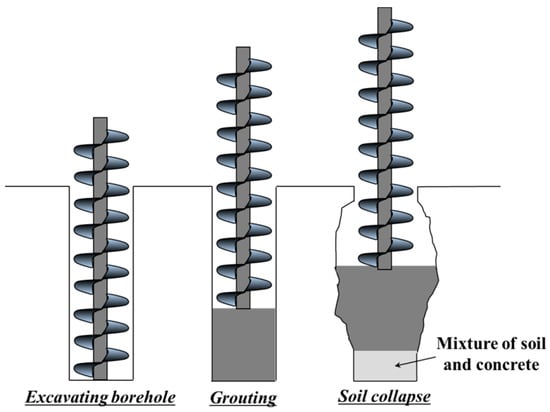 Mixture of soil and concrete

Excavating borehole

Grouting

Soil collapse